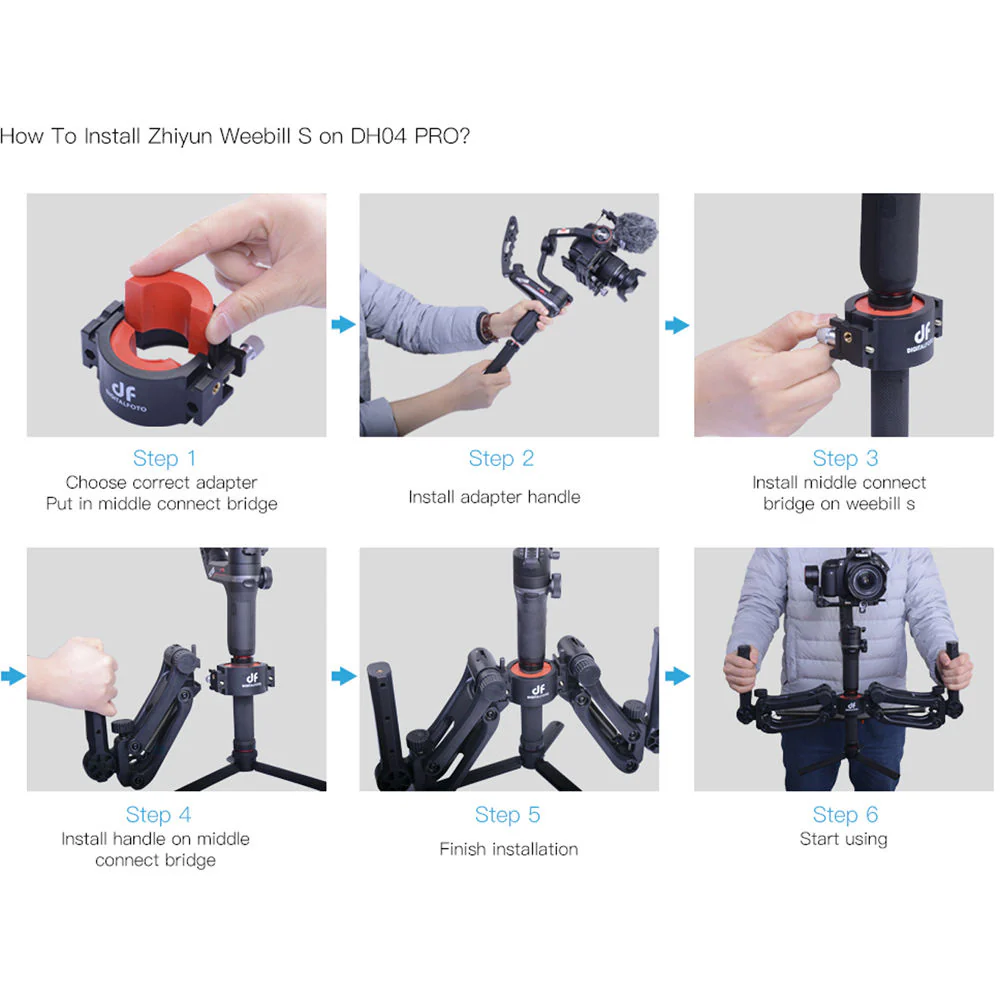 How To Install Zhiyun Weebill S on DH04 PRO?

df
DIGITALFOTO

Step 1
Choose correct adapter
Put in middle connect bridge

Step 2
Install adapter handle

df
DIGITALFOTO

Step 3
Install middle connect
bridge on weebill s

df
DIGITALFOTO

Step 4
Install handle on middle
connect bridge

df
DIGITALFOTO

Step 5
Finish installation

Step 6
Start using